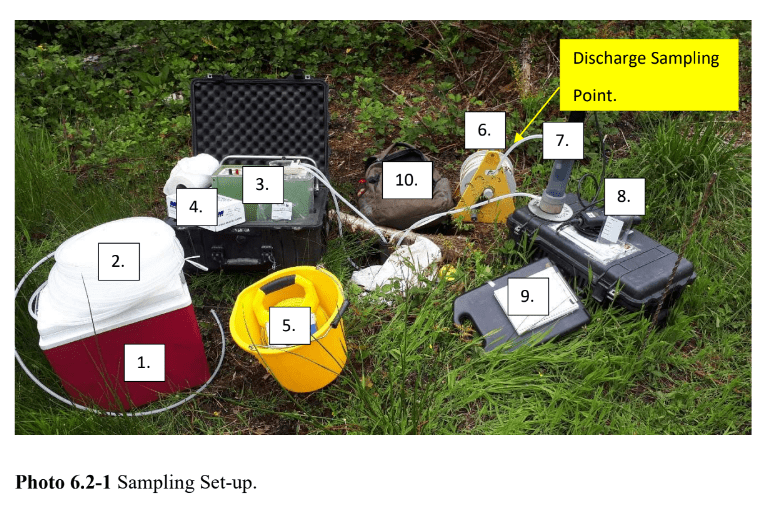 Discharge Sampling Point.

6.

7.

3.

10.

4.

8.

2.

9.

5.

1.

**Photo 6.2-1** Sampling Set-up.